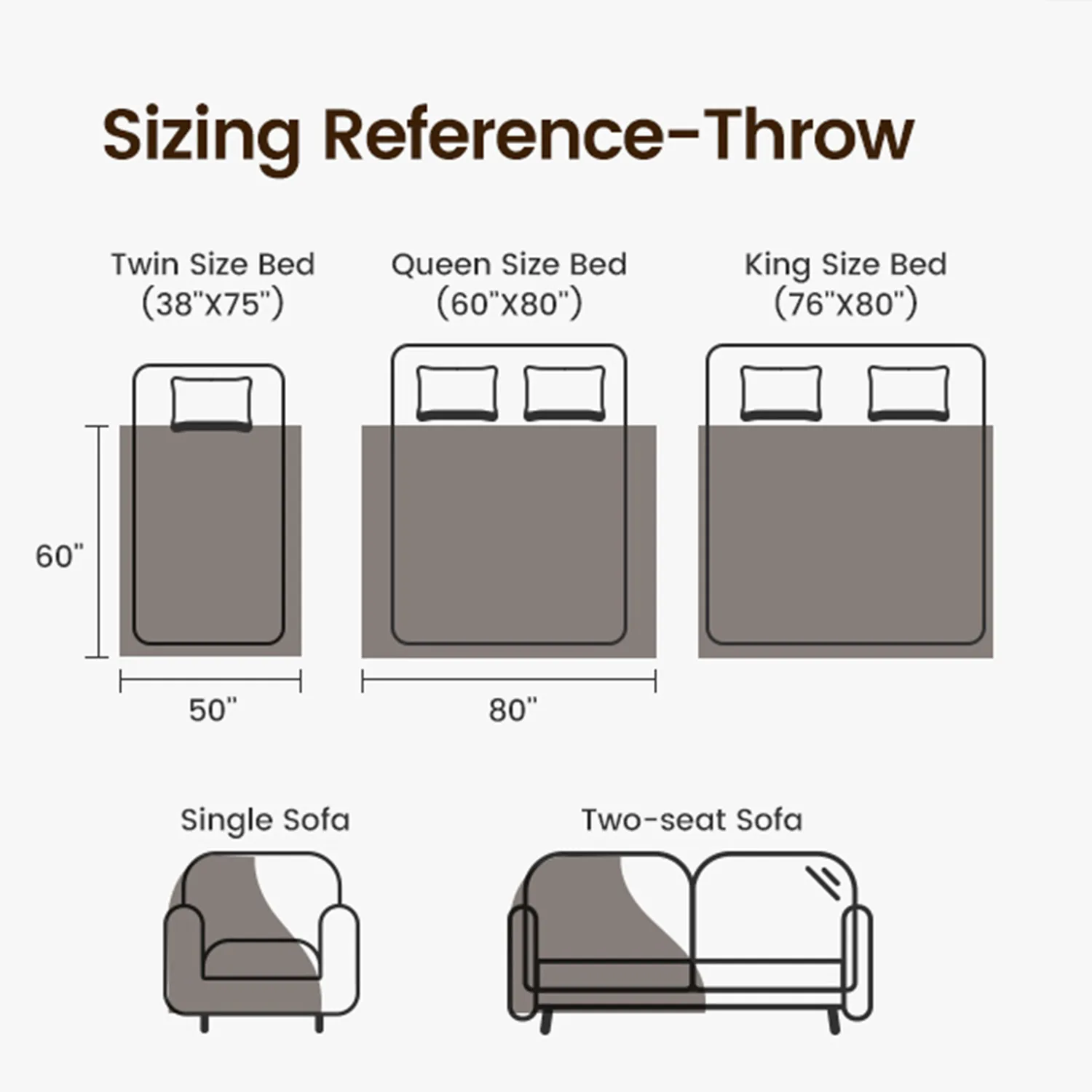 Sizing Reference-Throw

Twin Size Bed
(38"X75")

Queen Size Bed
(60"X80")

King Size Bed
(76"X80")

60"

50"

80"

Single Sofa

Two-seat Sofa